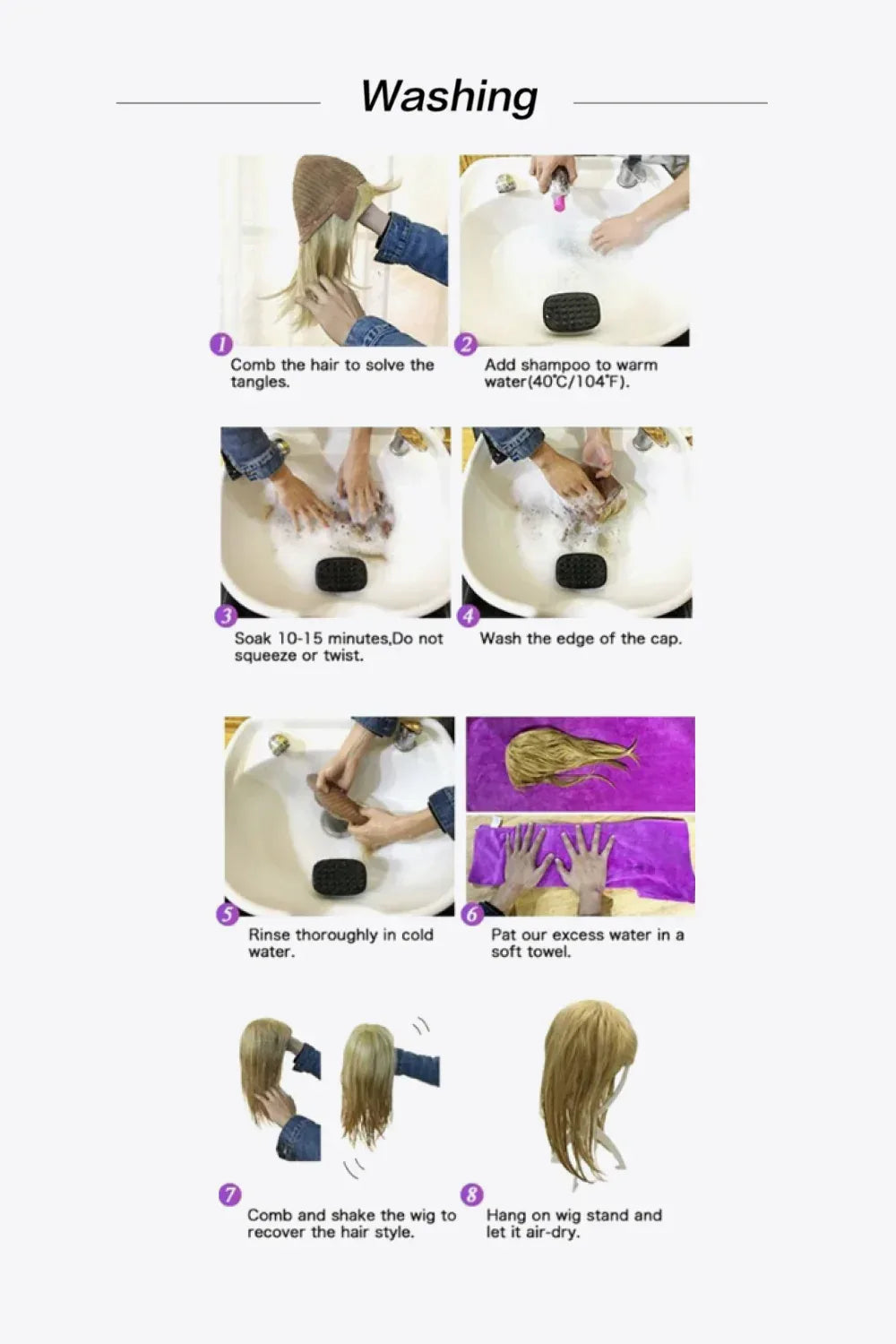 Washing

1
Comb the hair to solve the tangles.

2
Add shampoo to warm water(40℃/104℉).

3
Soak 10-15 minutes,Do not squeeze or twist.

4
Wash the edge of the cap.

5
Rinse thoroughly in cold water.

6
Pat our excess water in a soft towel.

7
Comb and shake the wig to recover the hair style.

8
Hang on wig stand and let it air-dry.