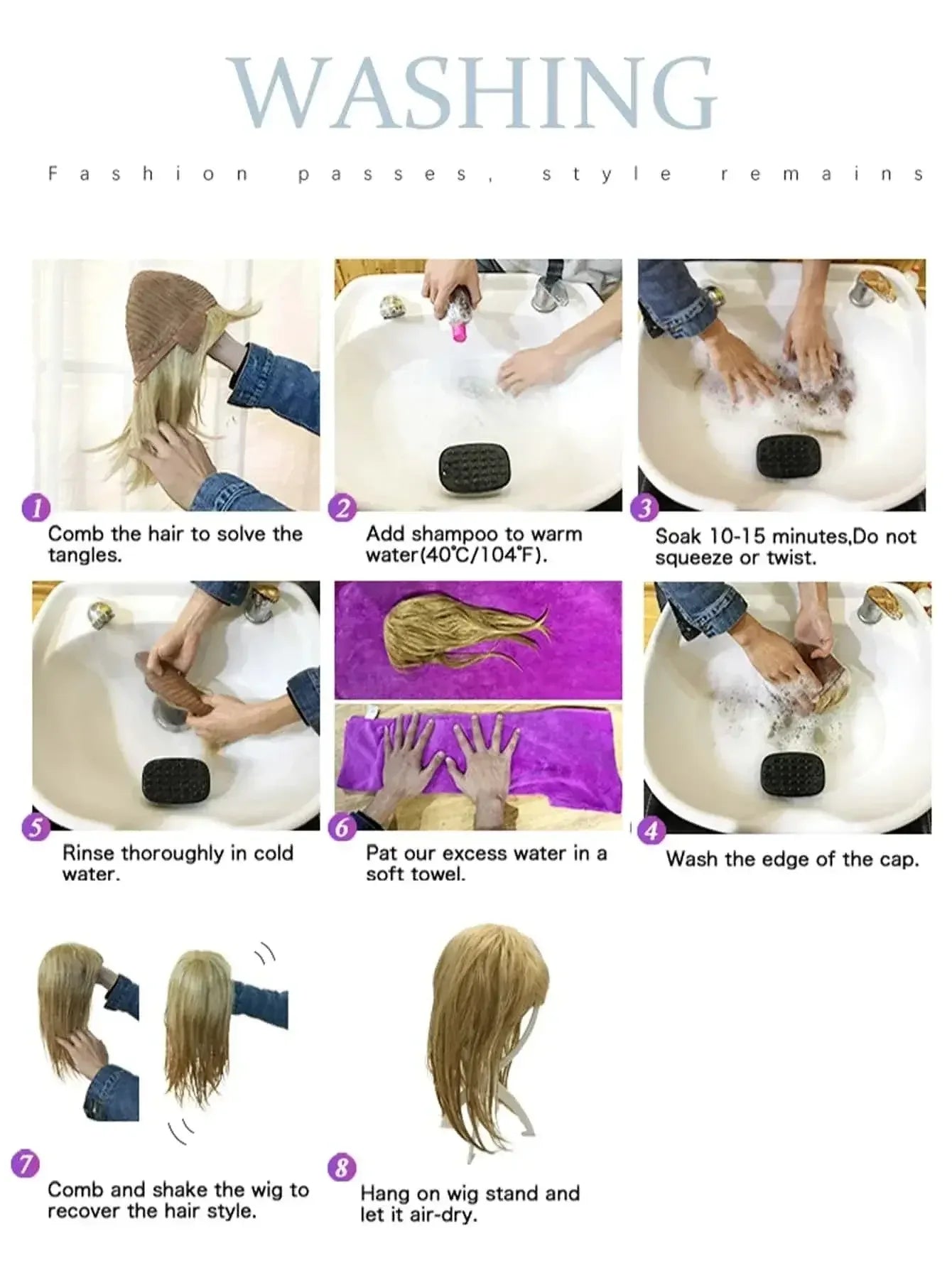 WASHING

Fashion passes, style remains

1
Comb the hair to solve the tangles.

2
Add shampoo to warm water(40°C/104°F).

3
Soak 10-15 minutes,Do not squeeze or twist.

5
Rinse thoroughly in cold water.

6
Pat our excess water in a soft towel.

4
Wash the edge of the cap.

7
Comb and shake the wig to recover the hair style.

8
Hang on wig stand and let it air-dry.